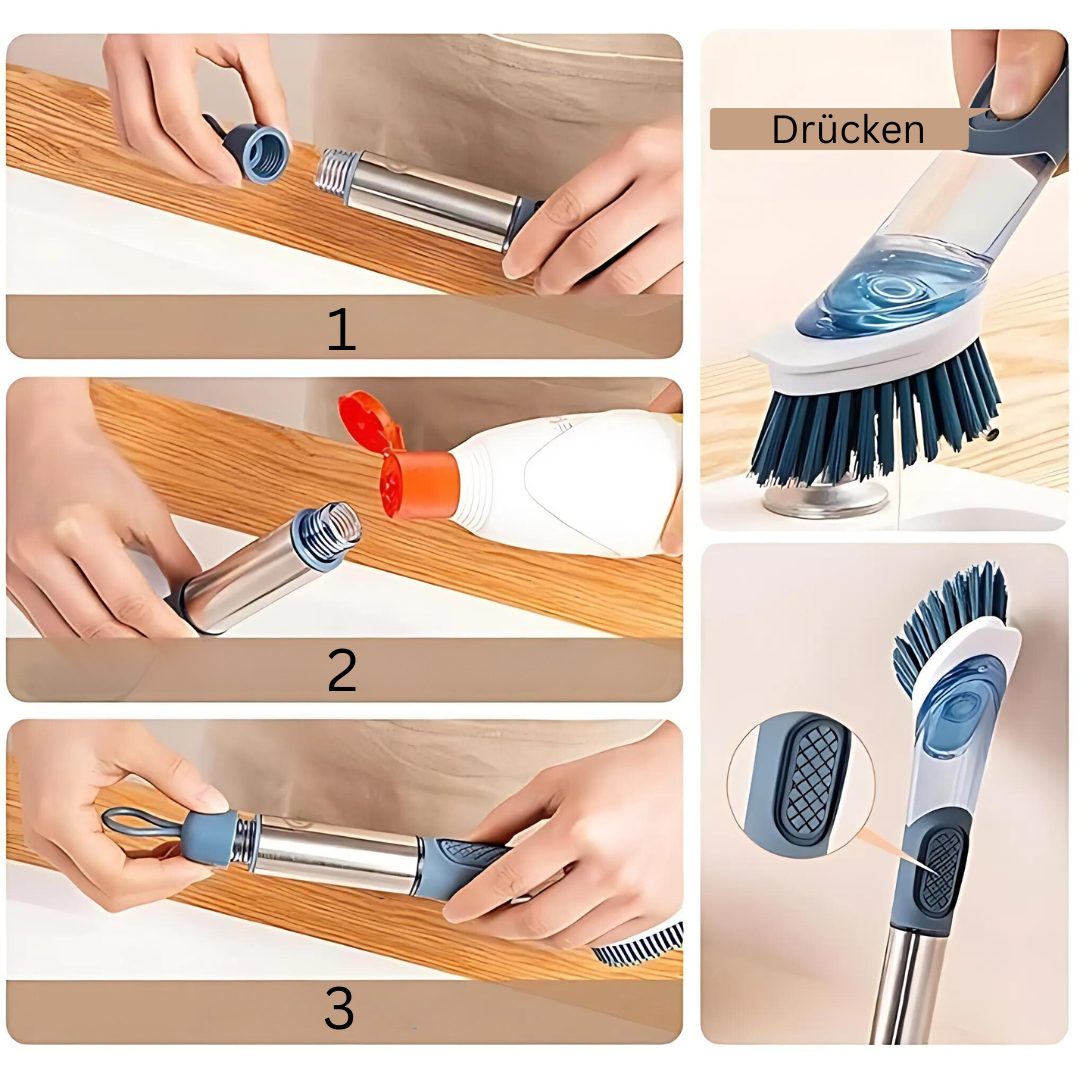 1

2

3

Drücken